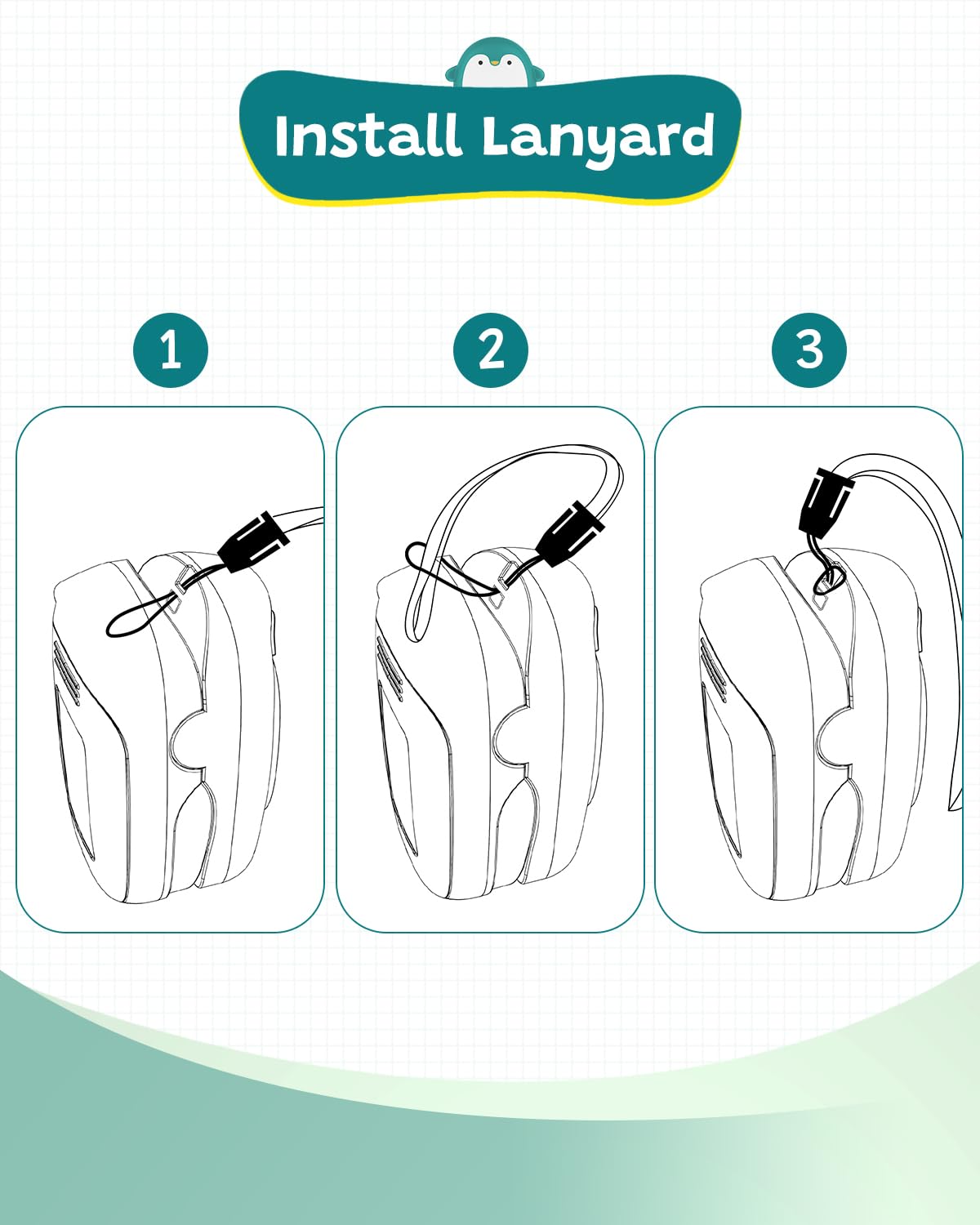 Install Lanyard

1

2

3